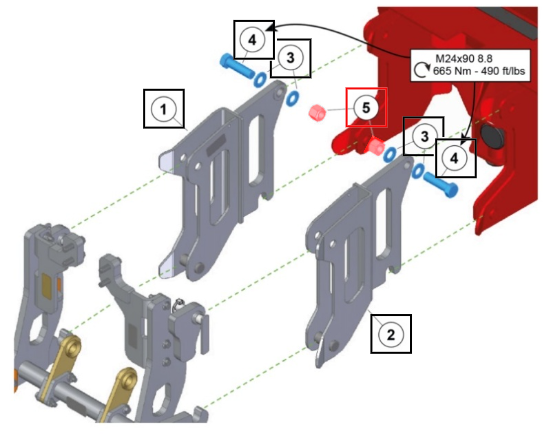 4
3
M24x90 8.8
665 Nm - 490 ft/lbs
1
5
3
4
2