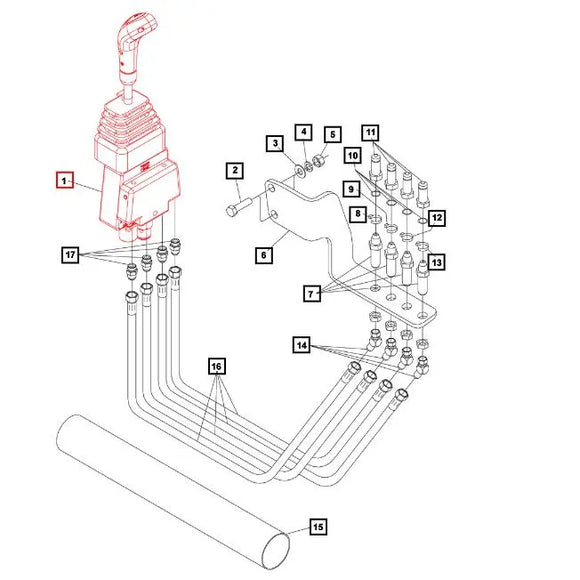 1
2
3
4
5
11
10
9
8
12
13
6
7
17
14
16
15