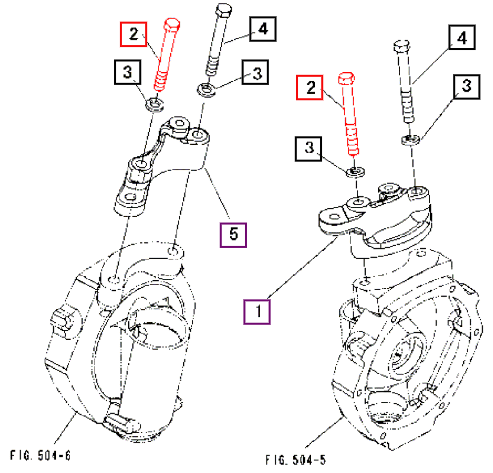 2
4
3
3
5
FIG. 504-6
4
2
3
3
1
FIG. 504-5