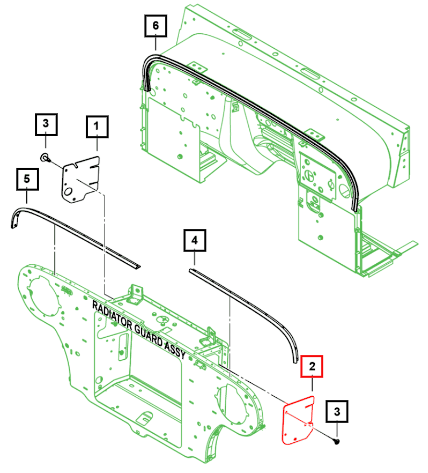 6

3

1

5

4

RADIATOR GUARD ASSY

2

3