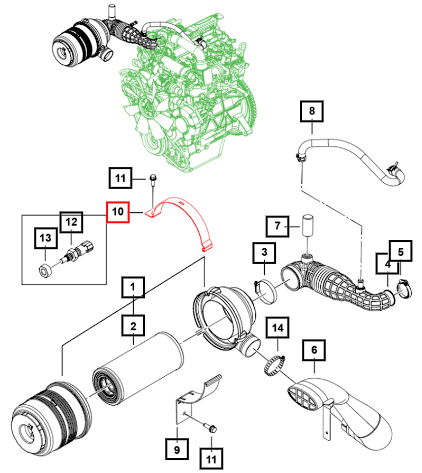 8
11
10
12
13
7
3
5
4
1
2
14
6
9
11