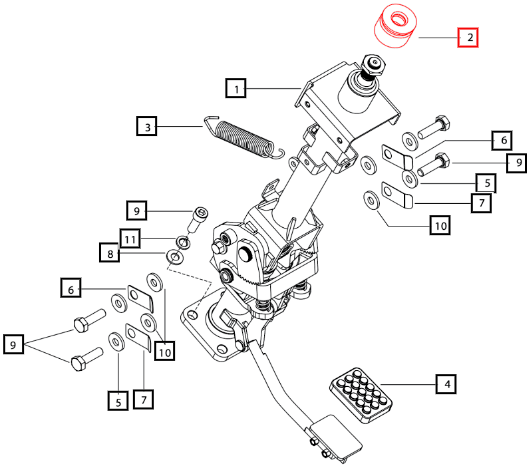 2
1
3
6
9
5
7
10
9
11
8
6
9
10
5
7
4