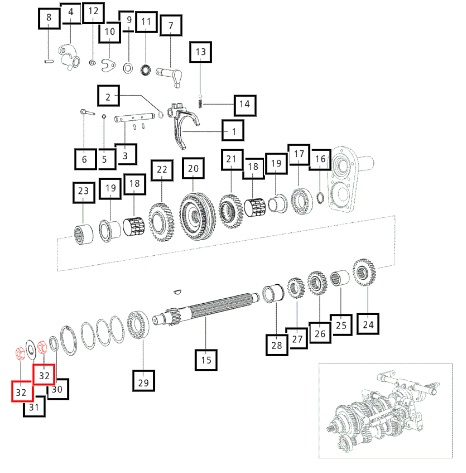 8
4
12
10
9
11
7
13
2
14
1
6
5
3
22
20
21
18
19
17
16
23
19
18
28
27
26
25
24
15
29
32
32
30
31