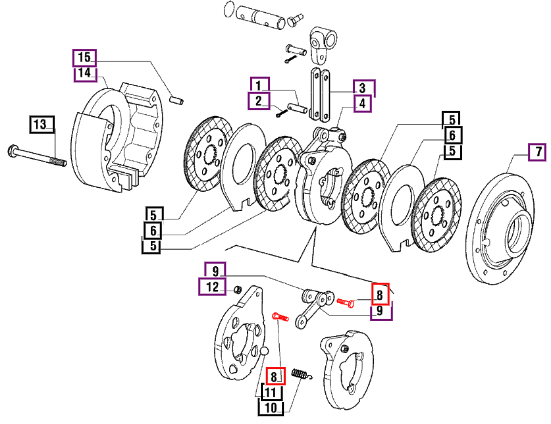 15
14
13
1
2
3
4
5
6
5
7
5
6
5
9
12
8
9
8
11
10