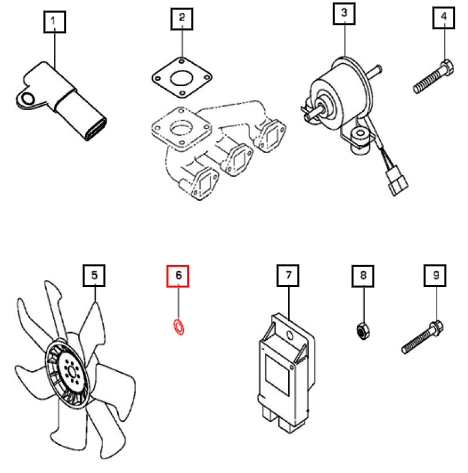 1
2
3
4
5
6
7
8
9