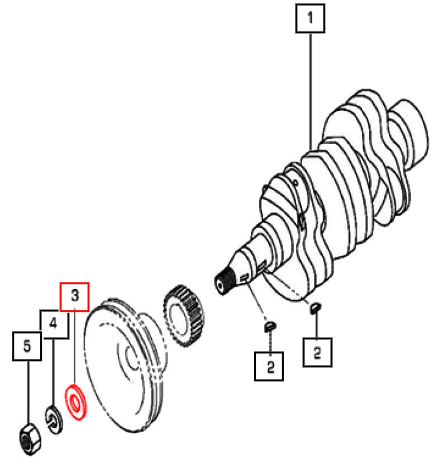 1

3

4

5

2

2