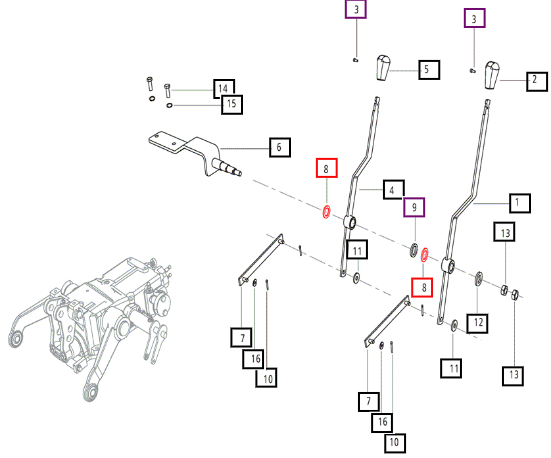 3
3
5
2
14
15
6
8
4
9
1
13
11
8
12
7
16
10
11
13
7
16
10