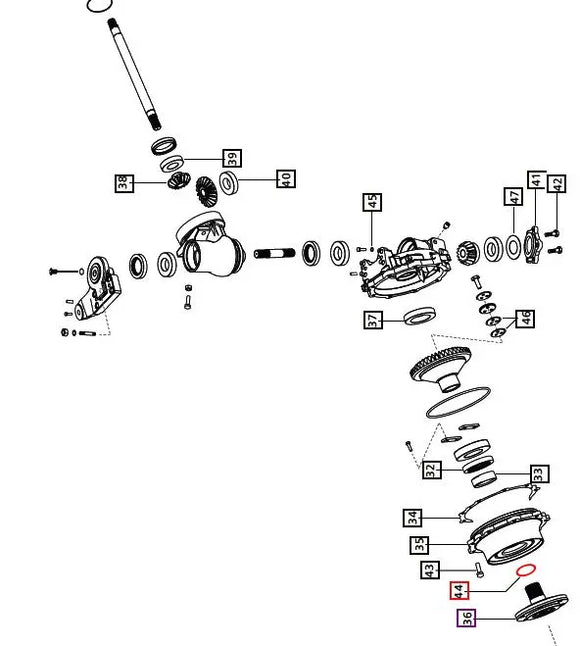 39
38
40
45
47
41
42
37
46
32
33
34
35
43
44
36