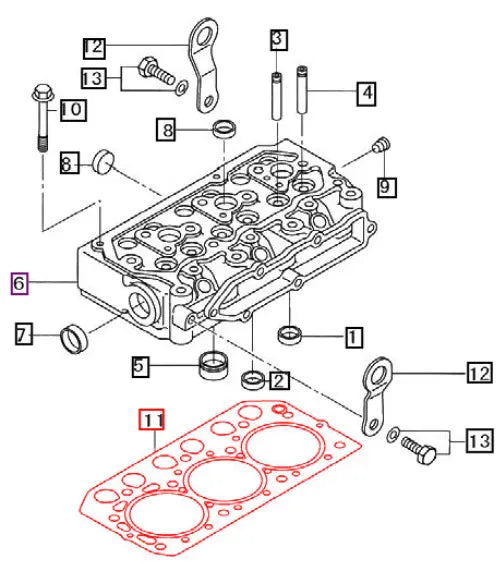 12
13
3
4
10
8
8
9
6
7
1
5
2
12
11
13