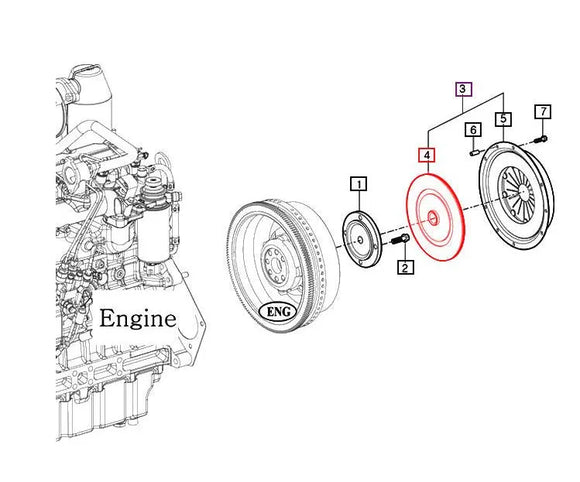 3
7
5
6
4
1
2
Engine
ENG