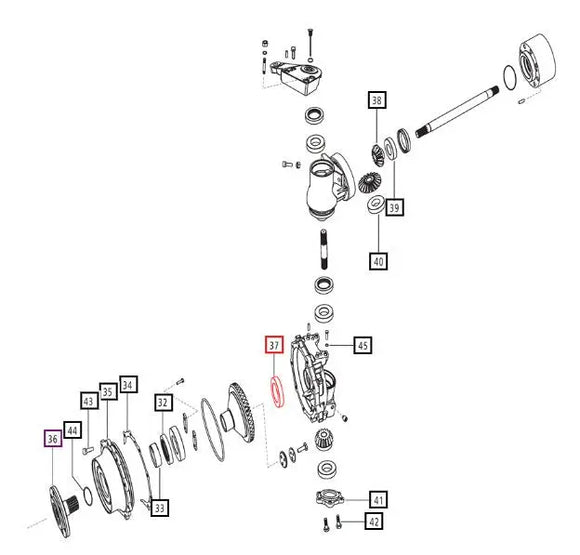 38
39
40
37
45
34
35
43
32
44
36
33
41
42