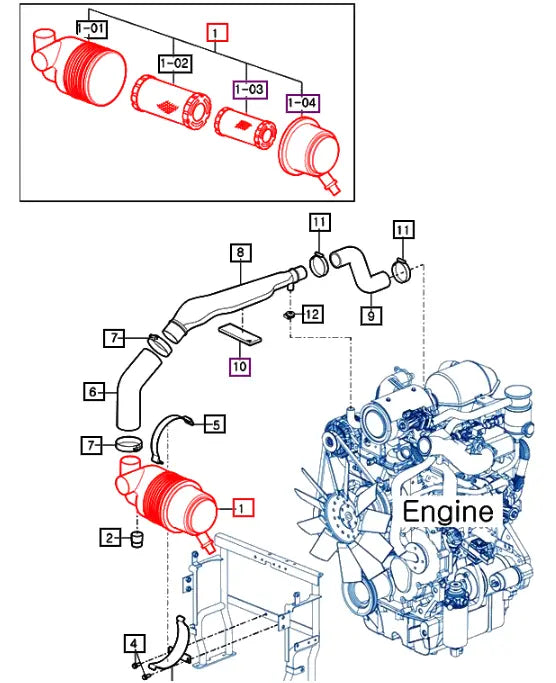 1-01
1
1-02
1-03
1-04
11
11
8
12
9
7
10
6
5
7
1
Engine
2
4