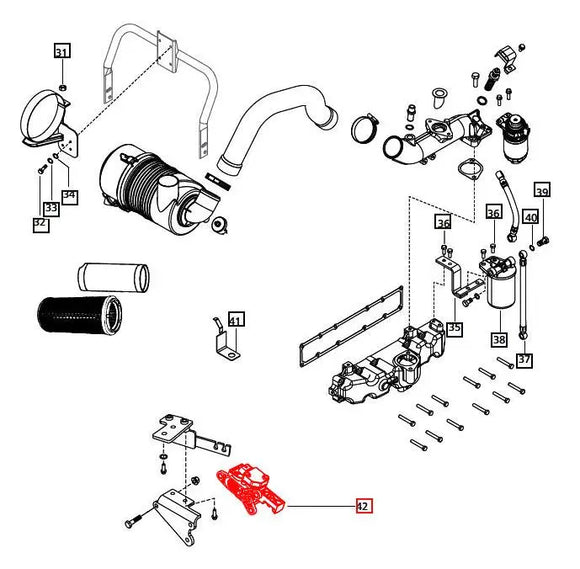 31
34
33
32
39
36
40
36
41
35
38
37
42