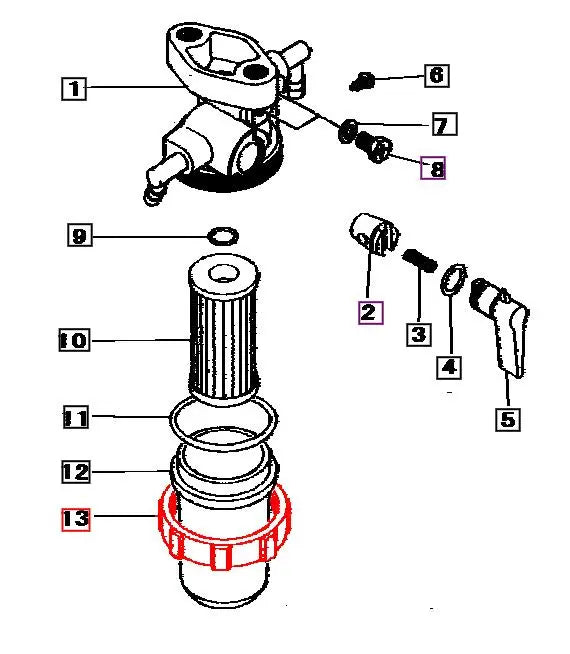 1
6
7
8
9
2
3
4
5
10
11
12
13